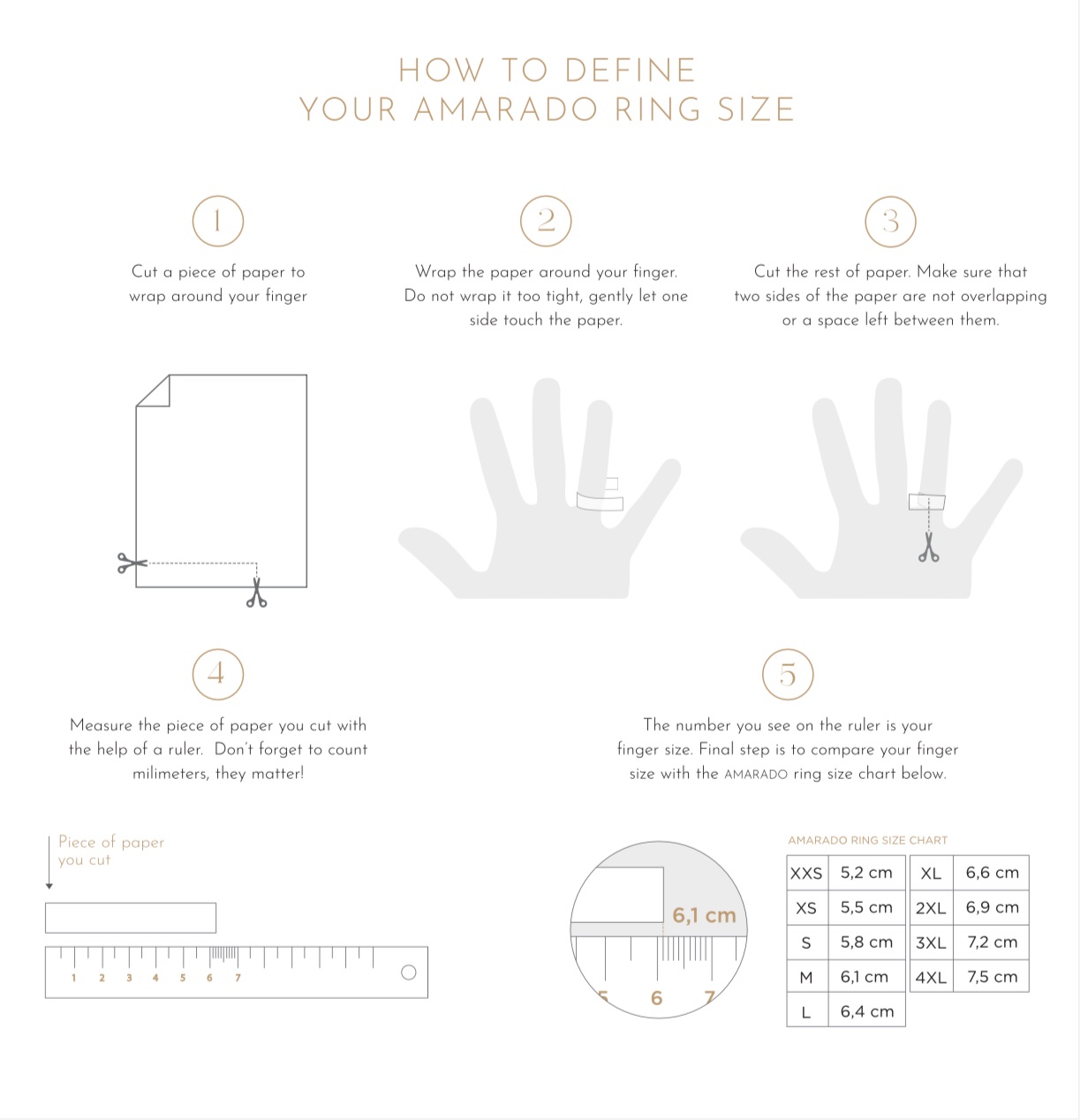 HOW TO DEFINE
YOUR AMARADO RING SIZE

1

Cut a piece of paper to wrap around your finger

2

Wrap the paper around your finger. Do not wrap it too tight, gently let one side touch the paper.

3

Cut the rest of paper. Make sure that two sides of the paper are not overlapping or a space left between them.

4

Measure the piece of paper you cut with the help of a ruler. Don't forget to count milimeters, they matter!

5

The number you see on the ruler is your finger size. Final step is to compare your finger size with the AMARADO ring size chart below.

Piece of paper you cut

1 2 3 4 5 6 7

6,1 cm

5 6 7

AMARADO RING SIZE CHART

| XXS | 5,2 cm |
|---|---|
| XS | 5,5 cm |
| S | 5,8 cm |
| M | 6,1 cm |
| L | 6,4 cm |

| XL | 6,6 cm |
|---|---|
| 2XL | 6,9 cm |
| 3XL | 7,2 cm |
| 4XL | 7,5 cm |